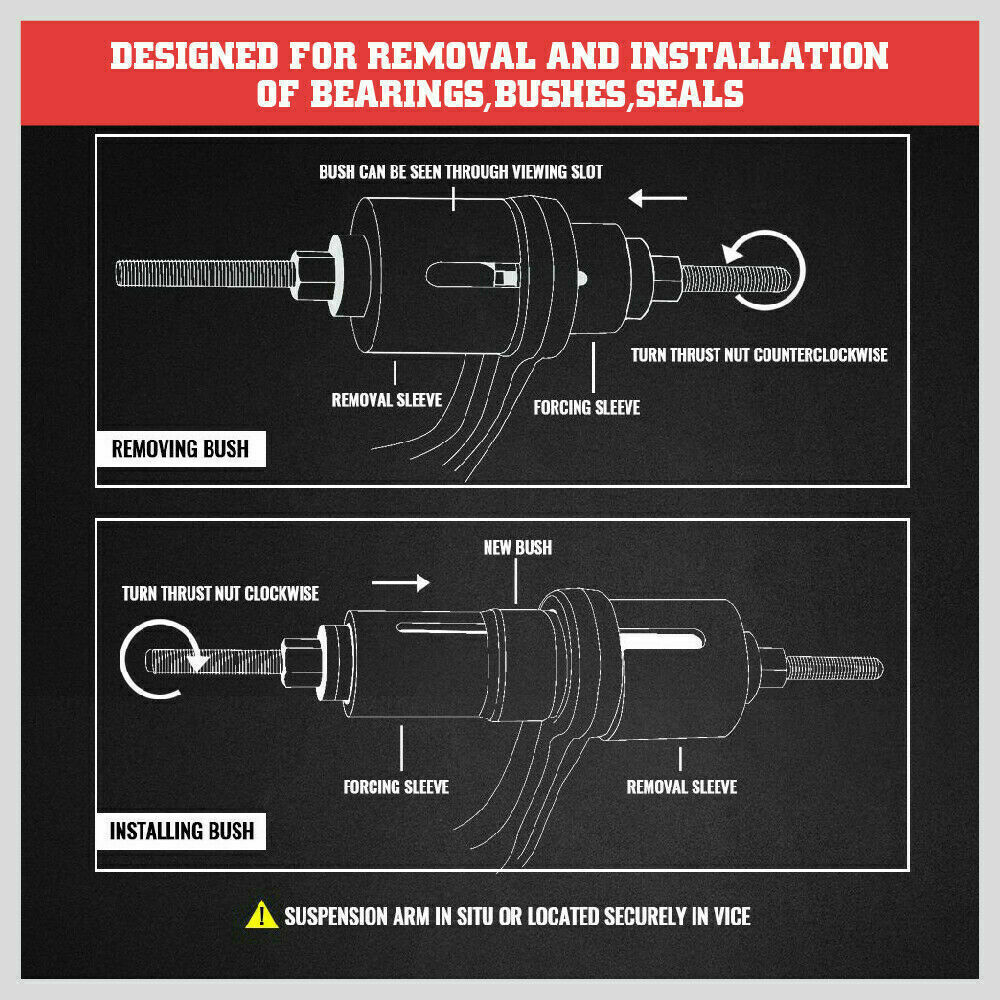 DESIGNED FOR REMOVAL AND INSTALLATION OF BEARINGS,BUSHES,SEALS

BUSH CAN BE SEEN THROUGH VIEWING SLOT

TURN THRUST NUT COUNTERCLOCKWISE

REMOVAL SLEEVE

FORCING SLEEVE

REMOVING BUSH

NEW BUSH

TURN THRUST NUT CLOCKWISE

FORCING SLEEVE

REMOVAL SLEEVE

INSTALLING BUSH

SUSPENSION ARM IN SITU OR LOCATED SECURELY IN VICE