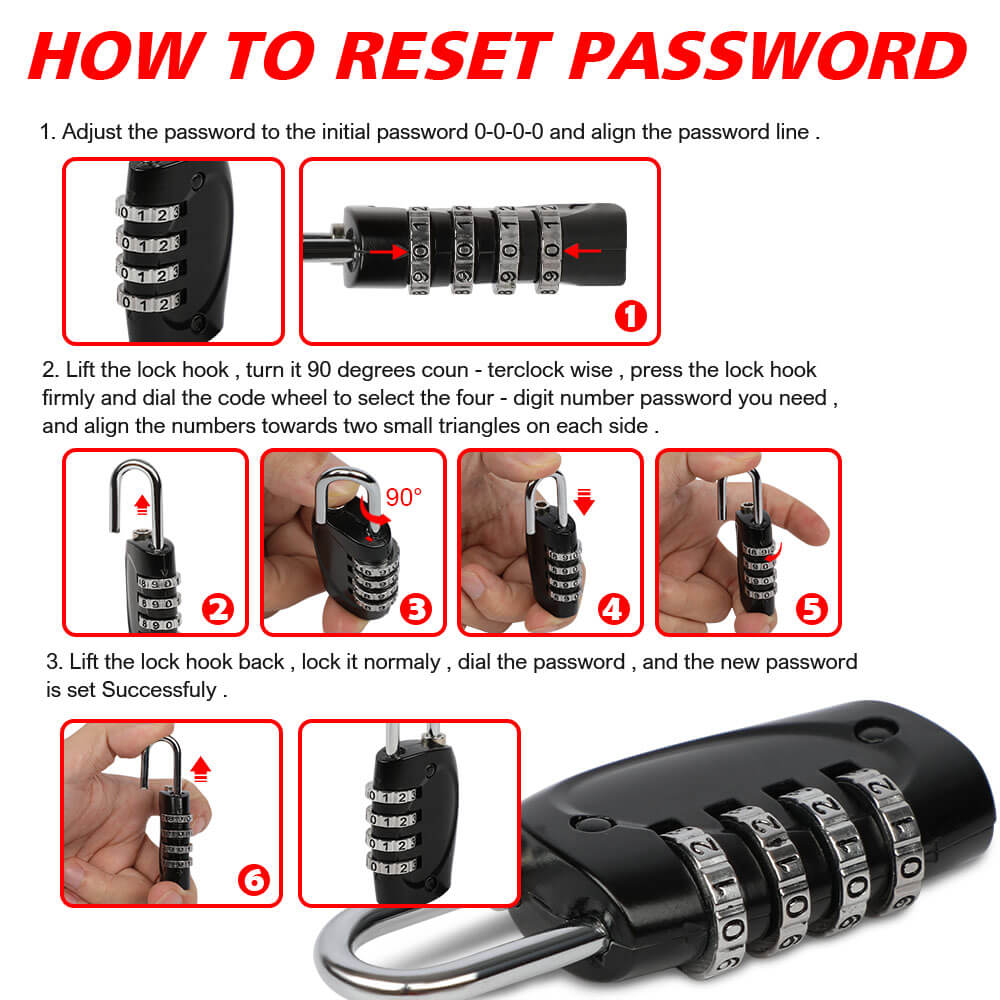 HOW TO RESET PASSWORD

1. Adjust the password to the initial password 0-0-0-0 and align the password line .

1

2. Lift the lock hook , turn it 90 degrees coun - terclock wise , press the lock hook firmly and dial the code wheel to select the four - digit number password you need , and align the numbers towards two small triangles on each side .

2

90°

3

4

5

3. Lift the lock hook back , lock it normaly , dial the password , and the new password is set Successfuly .

6